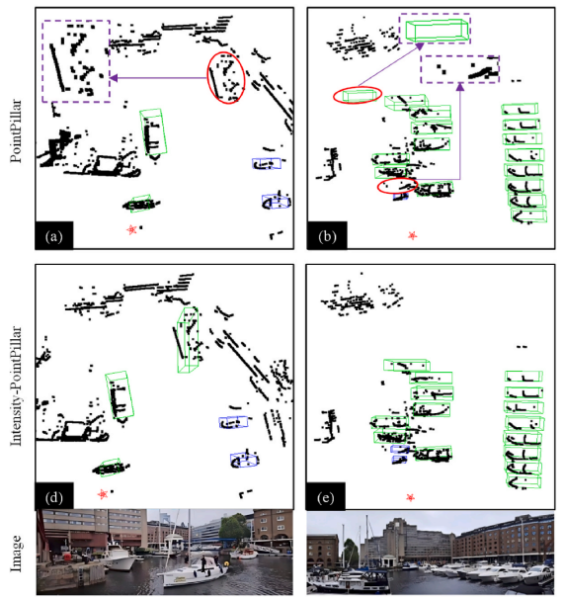 PointPillar

(a)

(b)

Intensity-PointPillar

(d)

(e)

Image